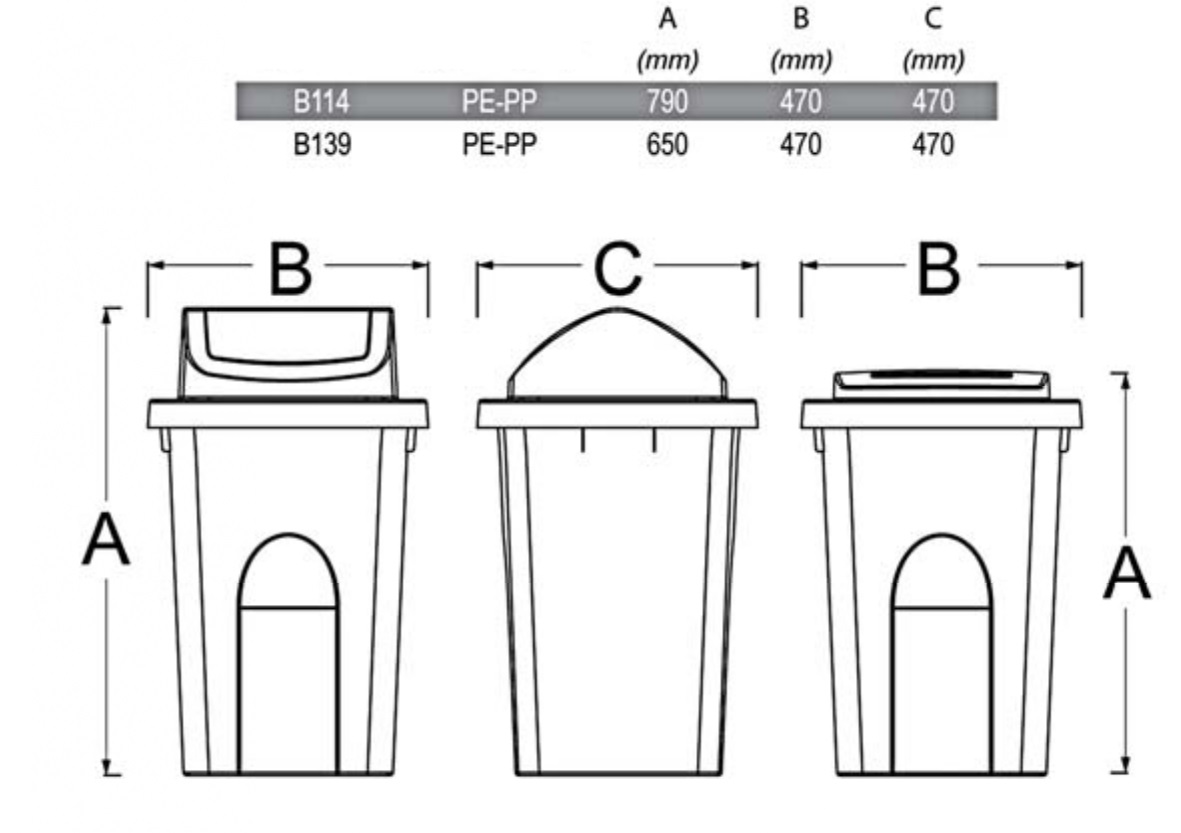 |  |  | A (mm) | B (mm) | C (mm) |
|---|---|---|---|---|
| B114 | PE-PP | 790 | 470 | 470 |
| B139 | PE-PP | 650 | 470 | 470 |

B C B

A A